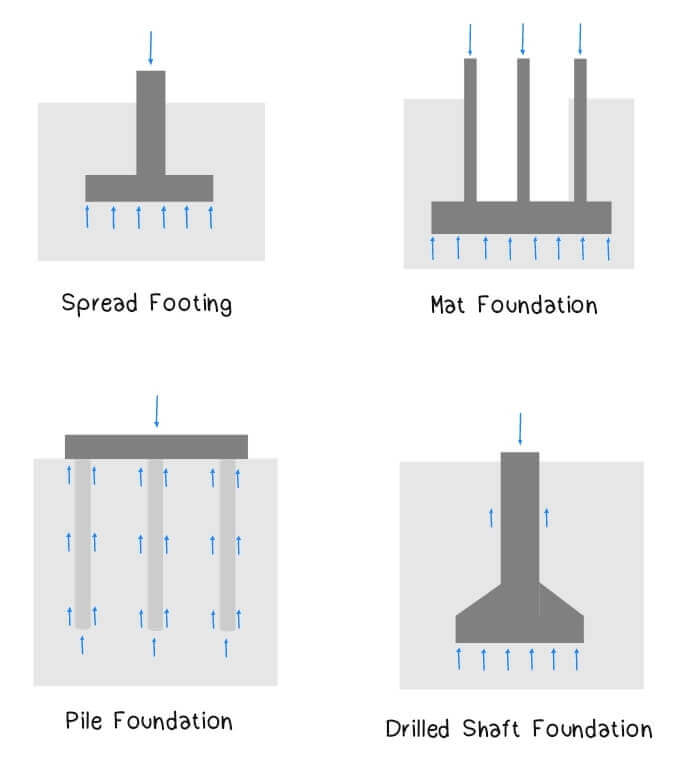 Spread Footing

Mat Foundation

Pile Foundation

Drilled Shaft Foundation